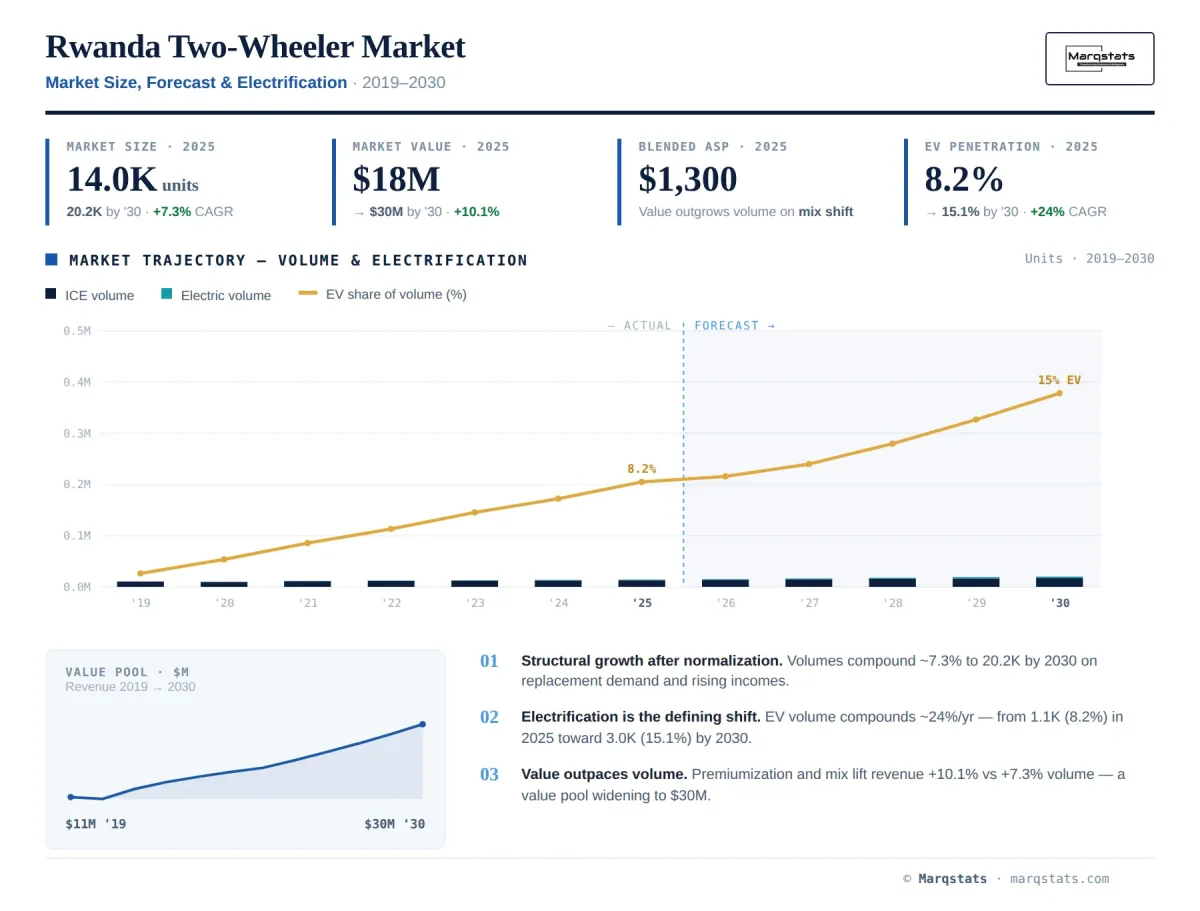 Rwanda Two-Wheeler Market

Market Size, Forecast & Electrification · 2019–2030

Marqstats

MARKET SIZE · 2025
14.0K units
20.2K by '30 · +7.3% CAGR

MARKET VALUE · 2025
$18M
→ $30M by '30 · +10.1%

BLENDED ASP · 2025
$1,300
Value outgrows volume on mix shift

EV PENETRATION · 2025
8.2%
→ 15.1% by '30 · +24% CAGR

MARKET TRAJECTORY — VOLUME & ELECTRIFICATION

Units · 2019–2030

ICE volume
Electric volume
EV share of volume (%)

— ACTUAL
FORECAST →

0.5M
0.4M
0.3M
0.2M
0.1M
0.0M

8.2%
15% EV

'19
'20
'21
'22
'23
'24
'25
'26
'27
'28
'29
'30

VALUE POOL · $M
Revenue 2019 → 2030

$11M '19
$30M '30

01 Structural growth after normalization. Volumes compound ~7.3% to 20.2K by 2030 on replacement demand and rising incomes.

02 Electrification is the defining shift. EV volume compounds ~24%/yr — from 1.1K (8.2%) in 2025 toward 3.0K (15.1%) by 2030.

03 Value outpaces volume. Premiumization and mix lift revenue +10.1% vs +7.3% volume — a value pool widening to $30M.

© Marqstats · marqstats.com