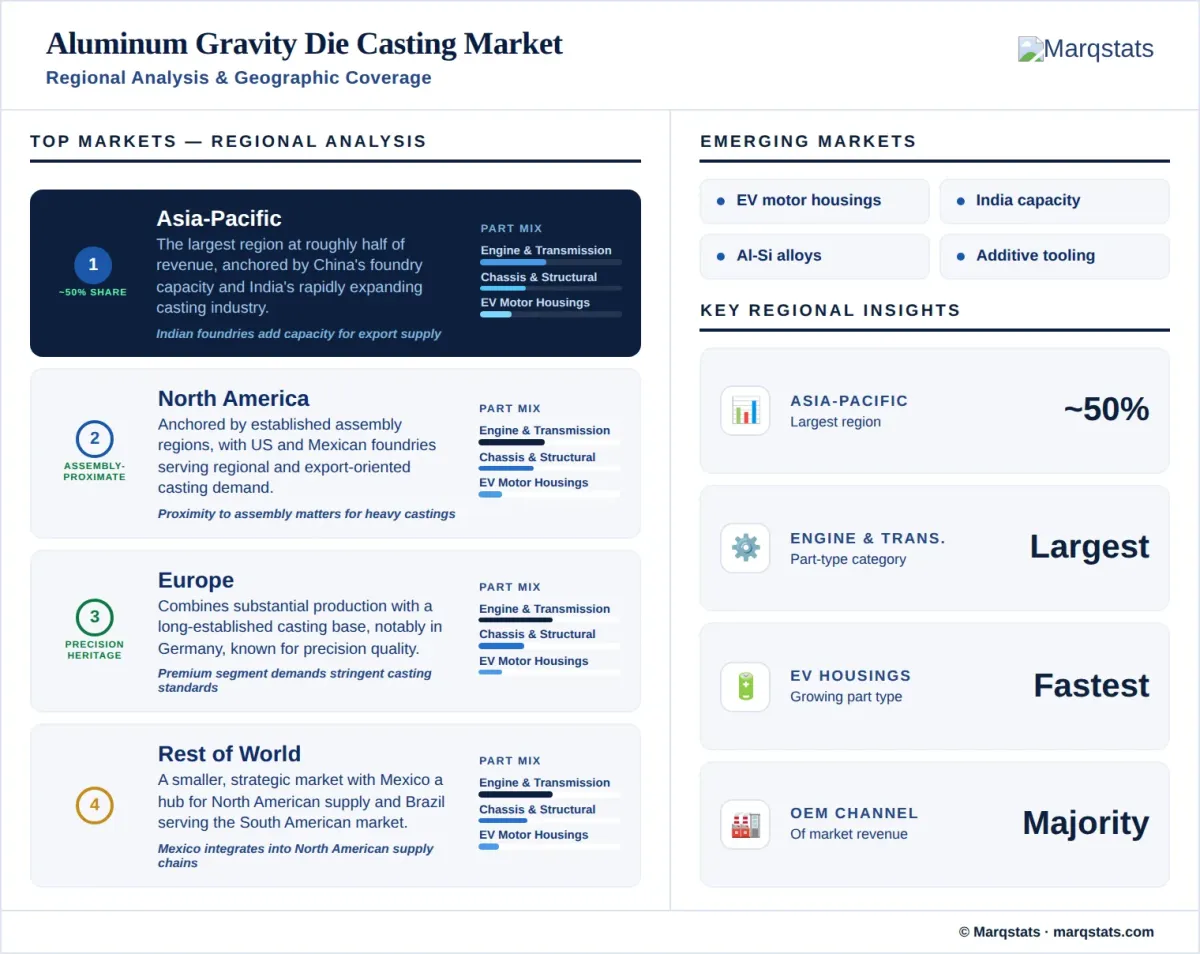 Aluminum Gravity Die Casting Market
Regional Analysis & Geographic Coverage

Marqstats

TOP MARKETS — REGIONAL ANALYSIS

1
~50% SHARE
Asia-Pacific
The largest region at roughly half of revenue, anchored by China's foundry capacity and India's rapidly expanding casting industry.
Indian foundries add capacity for export supply
PART MIX
Engine & Transmission
Chassis & Structural
EV Motor Housings

2
ASSEMBLY-PROXIMATE
North America
Anchored by established assembly regions, with US and Mexican foundries serving regional and export-oriented casting demand.
Proximity to assembly matters for heavy castings
PART MIX
Engine & Transmission
Chassis & Structural
EV Motor Housings

3
PRECISION HERITAGE
Europe
Combines substantial production with a long-established casting base, notably in Germany, known for precision quality.
Premium segment demands stringent casting standards
PART MIX
Engine & Transmission
Chassis & Structural
EV Motor Housings

4
Rest of World
A smaller, strategic market with Mexico a hub for North American supply and Brazil serving the South American market.
Mexico integrates into North American supply chains
PART MIX
Engine & Transmission
Chassis & Structural
EV Motor Housings

EMERGING MARKETS
EV motor housings
India capacity
Al-Si alloys
Additive tooling

KEY REGIONAL INSIGHTS
ASIA-PACIFIC
Largest region
~50%

ENGINE & TRANS.
Part-type category
Largest

EV HOUSINGS
Growing part type
Fastest

OEM CHANNEL
Of market revenue
Majority

© Marqstats · marqstats.com