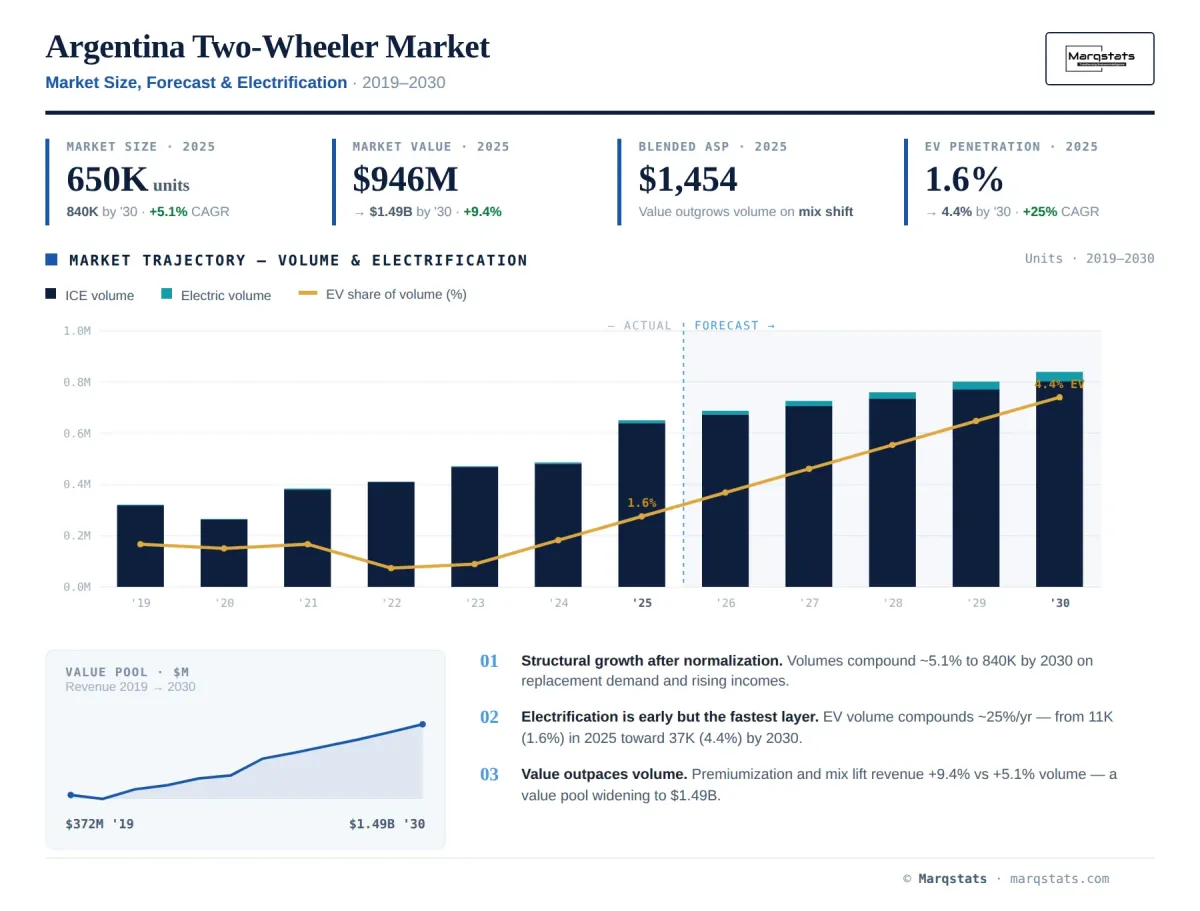 Argentina Two-Wheeler Market
Market Size, Forecast & Electrification · 2019–2030

Marqstats

MARKET SIZE · 2025
650K units
840K by '30 · +5.1% CAGR

MARKET VALUE · 2025
$946M
→ $1.49B by '30 · +9.4%

BLENDED ASP · 2025
$1,454
Value outgrows volume on mix shift

EV PENETRATION · 2025
1.6%
→ 4.4% by '30 · +25% CAGR

MARKET TRAJECTORY — VOLUME & ELECTRIFICATION
Units · 2019–2030

ICE volume
Electric volume
EV share of volume (%)

← ACTUAL
FORECAST →

1.0M
0.8M
0.6M
0.4M
0.2M
0.0M

1.6%
4.4% EV

'19
'20
'21
'22
'23
'24
'25
'26
'27
'28
'29
'30

VALUE POOL · $M
Revenue 2019 → 2030
$372M '19
$1.49B '30

01 Structural growth after normalization. Volumes compound ~5.1% to 840K by 2030 on replacement demand and rising incomes.

02 Electrification is early but the fastest layer. EV volume compounds ~25%/yr — from 11K (1.6%) in 2025 toward 37K (4.4%) by 2030.

03 Value outpaces volume. Premiumization and mix lift revenue +9.4% vs +5.1% volume — a value pool widening to $1.49B.

© Marqstats · marqstats.com